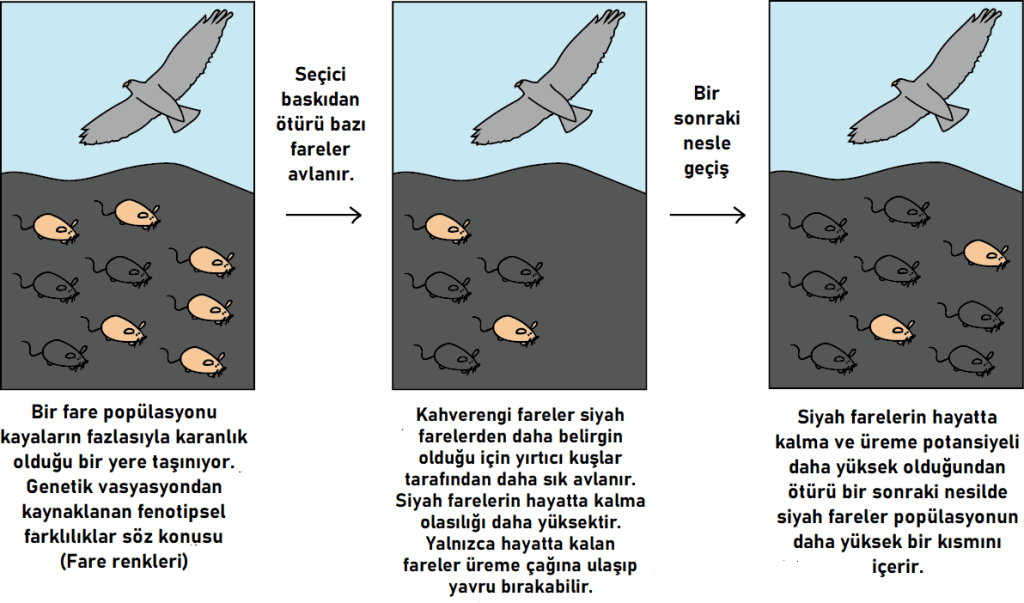 Seçici baskıdan ötürü bazı fareler avlanır.

Bir sonraki nesle geçiş

Bir fare popülasyonu kayaların fazlasıyla karanlık olduğu bir yere taşınıyor. Genetik vasyasyondan kaynaklanan fenotipsel farklılıklar söz konusu (Fare renkleri)

Kahverengi fareler siyah farelerden daha belirgin olduğu için yırtıcı kuşlar tarafından daha sık avlanır. Siyah farelerin hayatta kalma olasılığı daha yüksektir. Yalnızca hayatta kalan fareler üreme çağına ulaşıp yavru bırakabilir.

Siyah farelerin hayatta kalma ve üreme potansiyeli daha yüksek olduğundan ötürü bir sonraki nesilde siyah fareler popülasyonun daha yüksek bir kısmını içerir.